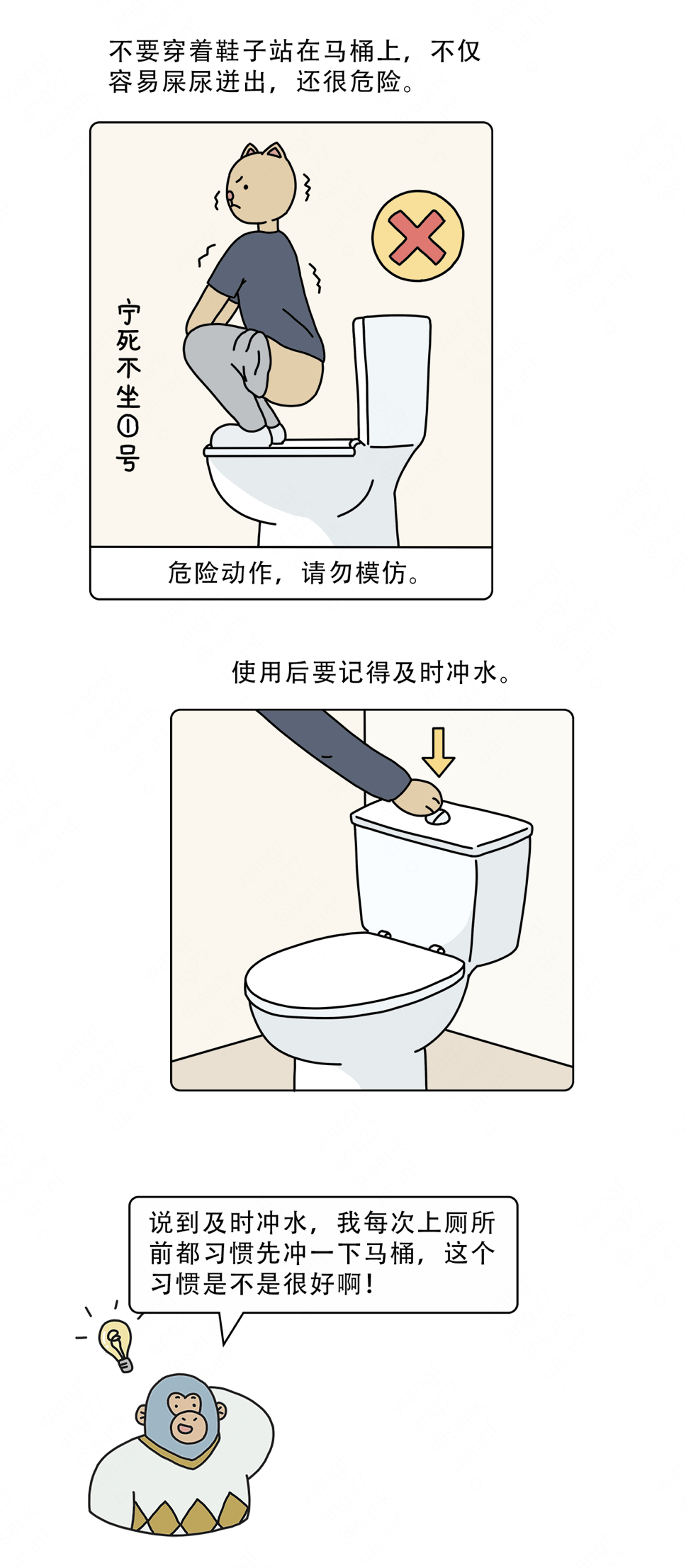 不要穿着鞋子站在马桶上，不仅容易屎尿迸出，还很危险。

宁死不坐①号

危险动作，请勿模仿。

使用后要记得及时冲水。

说到及时冲水，我每次上厕所前都习惯先冲一下马桶，这个习惯是不是很好啊！