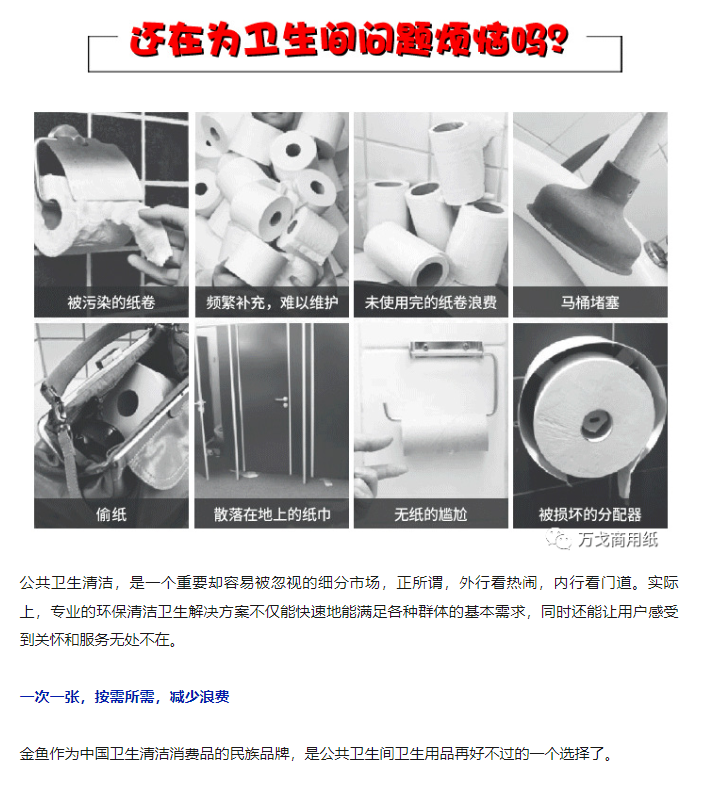 还在为卫生间问题烦恼吗?

被污染的纸卷

频繁补充，难以维护

未使用完的纸卷浪费

马桶堵塞

偷纸

散落在地上的纸巾

无纸的尴尬

被损坏的分配器

万戈商用纸

公共卫生清洁，是一个重要却容易被忽视的细分市场，正所谓，外行看热闹，内行看门道。实际上，专业的环保清洁卫生解决方案不仅能快速地能满足各种群体的基本需求，同时还能让用户感受到关怀和服务无处不在。

一次一张，按需所需，减少浪费

金鱼作为中国卫生清洁消费品的民族品牌，是公共卫生间卫生用品再好不过的一个选择了。