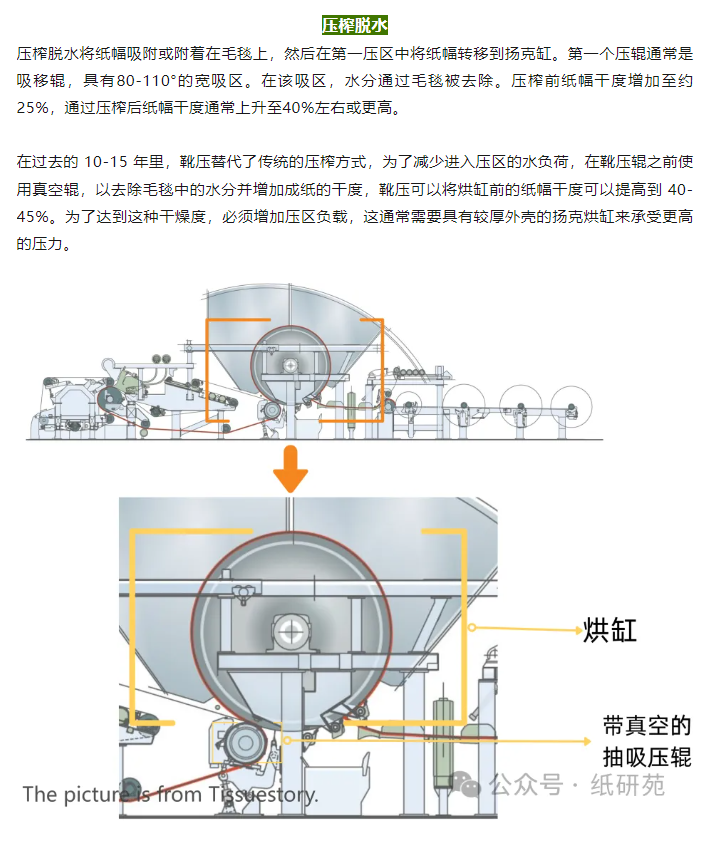 压榨脱水

压榨脱水将纸幅吸附或附着在毛毯上，然后在第一压区中将纸幅转移到扬克缸。第一个压辊通常是吸移辊，具有80-110°的宽吸区。在该吸区，水分通过毛毯被去除。压榨前纸幅干度增加至约25%，通过压榨后纸幅干度通常上升至40%左右或更高。

在过去的 10-15 年里，靴压替代了传统的压榨方式，为了减少进入压区的水负荷，在靴压辊之前使用真空辊，以去除毛毯中的水分并增加成纸的干度，靴压可以将烘缸前的纸幅干度可以提高到 40-45%。为了达到这种干燥度，必须增加压区负载，这通常需要具有较厚外壳的扬克烘缸来承受更高的压力。

烘缸

带真空的抽吸压辊

The picture is from Tissuestory.

公众号 · 纸研苑