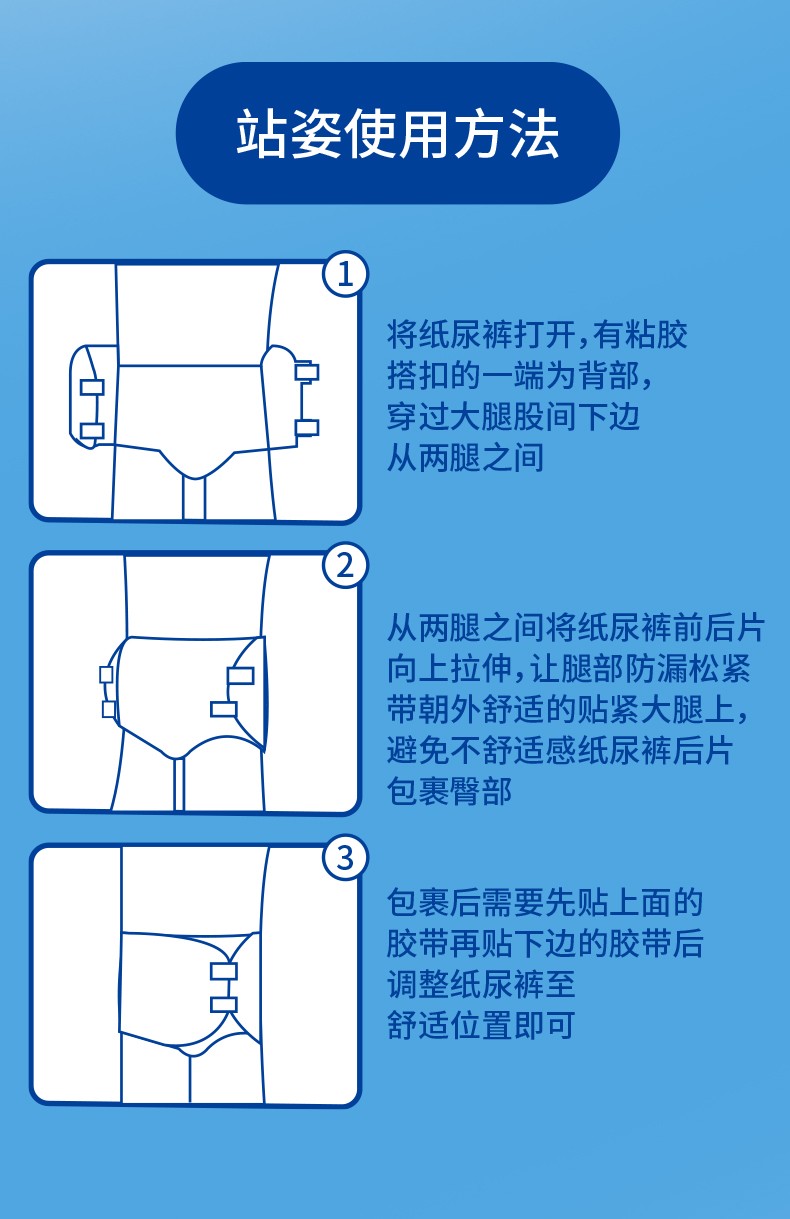 站姿使用方法

1

将纸尿裤打开，有粘胶搭扣的一端为背部，穿过大腿股间下边从两腿之间

2

从两腿之间将纸尿裤前后片向上拉伸，让腿部防漏松紧带朝外舒适的贴紧大腿上，避免不舒适感纸尿裤后片包裹臀部

3

包裹后需要先贴上面的胶带再贴下边的胶带后调整纸尿裤至舒适位置即可